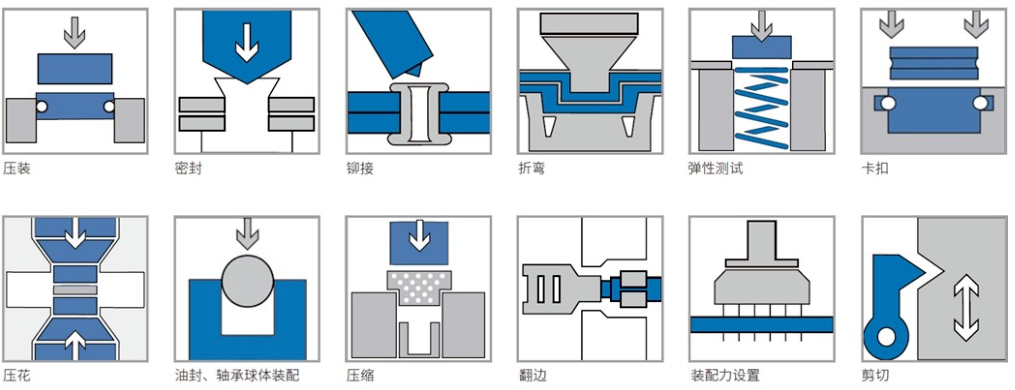 压装

密封

铆接

折弯

弹性测试

卡扣

压花

油封、轴承球体装配

压缩

翻边

装配力设置

剪切